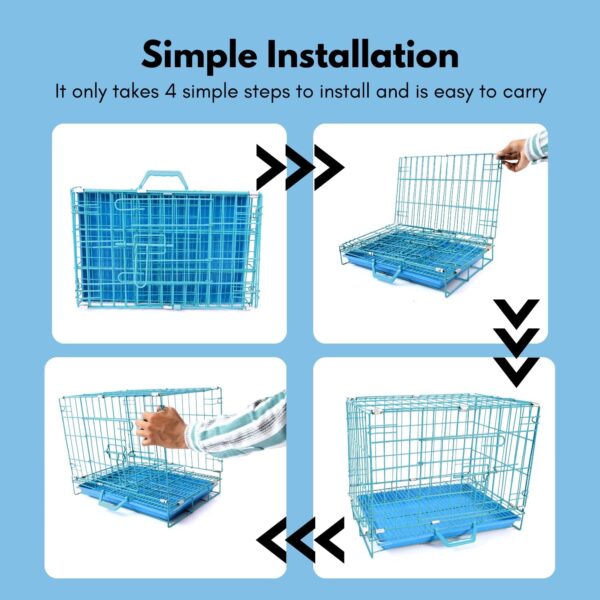 Simple Installation

It only takes 4 simple steps to install and is easy to carry