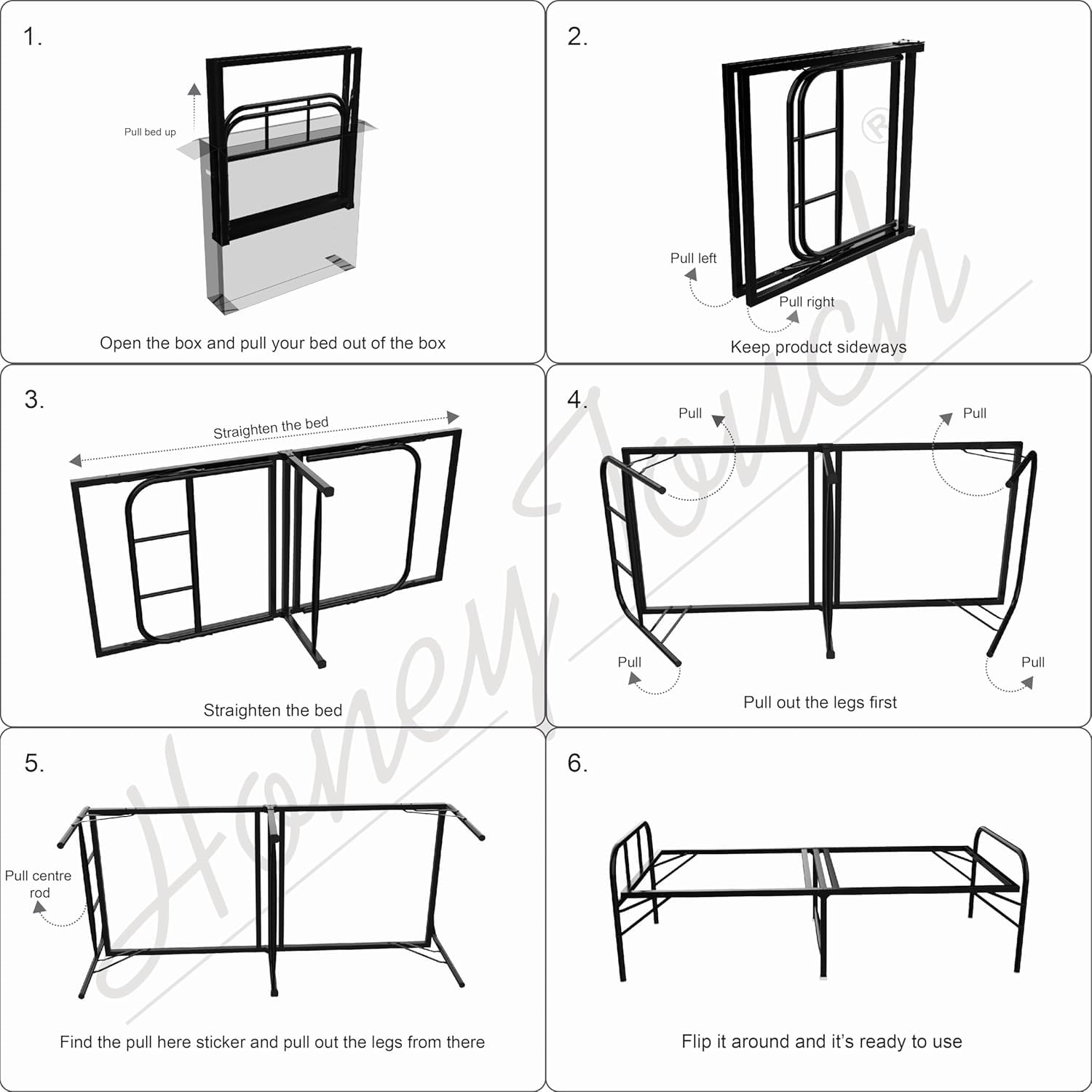 1.

Pull bed up

Open the box and pull your bed out of the box

2.

Pull left

Pull right

Keep product sideways

3.

Straighten the bed

Straighten the bed

4.

Pull

Pull

Pull

Pull

Pull out the legs first

5.

Pull centre rod

Find the pull here sticker and pull out the legs from there

6.

Flip it around and it's ready to use

Honey Touch ®